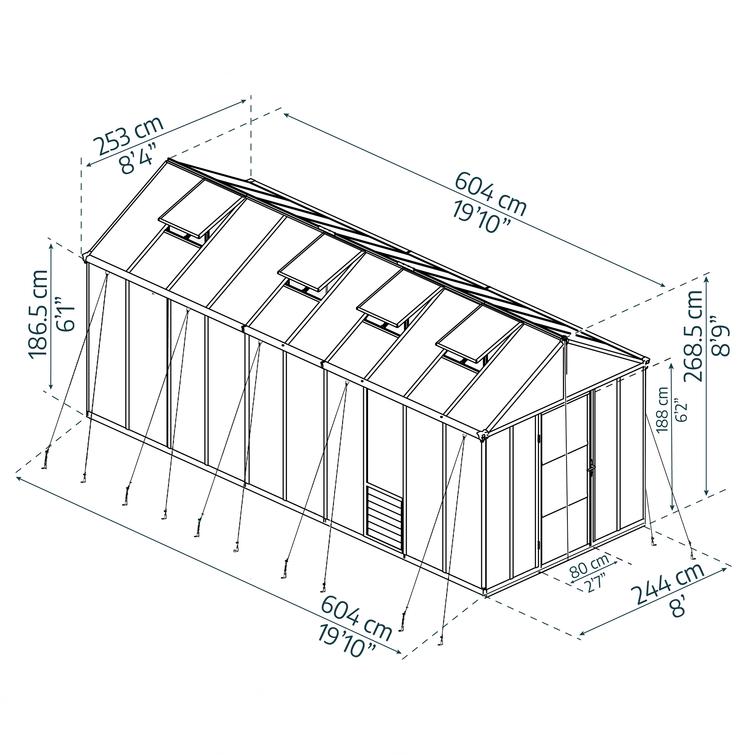 253 cm
8'4"

604 cm
19'10"

186.5 cm
6'1"

268.5 cm
8'9"

188 cm
6'2"

80 cm
2'7"

244 cm
8'

604 cm
19'10"