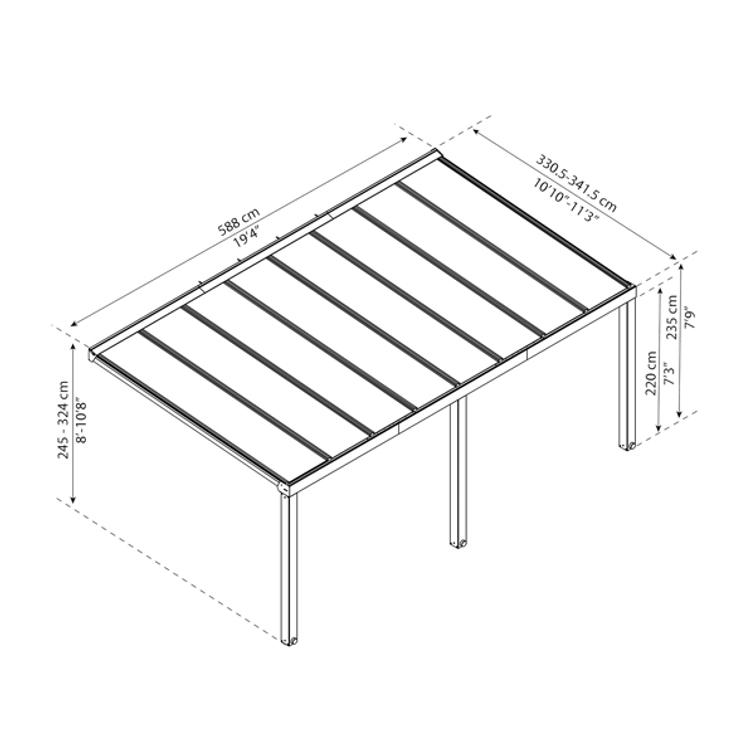 588 cm
19'4"

330.5-341.5 cm
10'10"-11'3"

245 - 324 cm
8'-10'8"

220 cm
7'3"

235 cm
7'9"