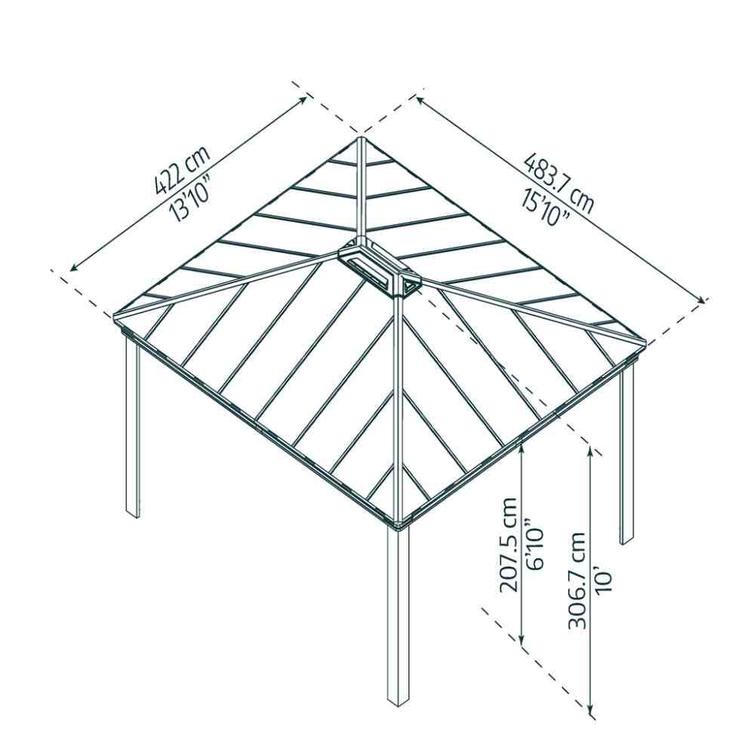 422 cm
13'10"

483.7 cm
15'10"

207.5 cm
6'10"

306.7 cm
10'