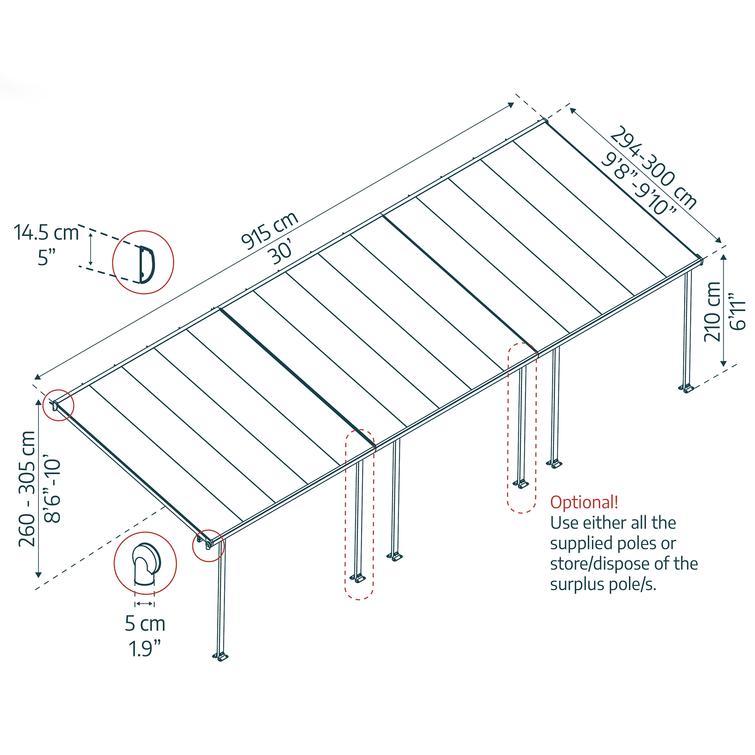 14.5 cm
5"

915 cm
30'

294-300 cm
9'8"-9'10"

210 cm
6'11"

260 - 305 cm
8'6"-10'

5 cm
1.9"

Optional!
Use either all the supplied poles or store/dispose of the surplus pole/s.