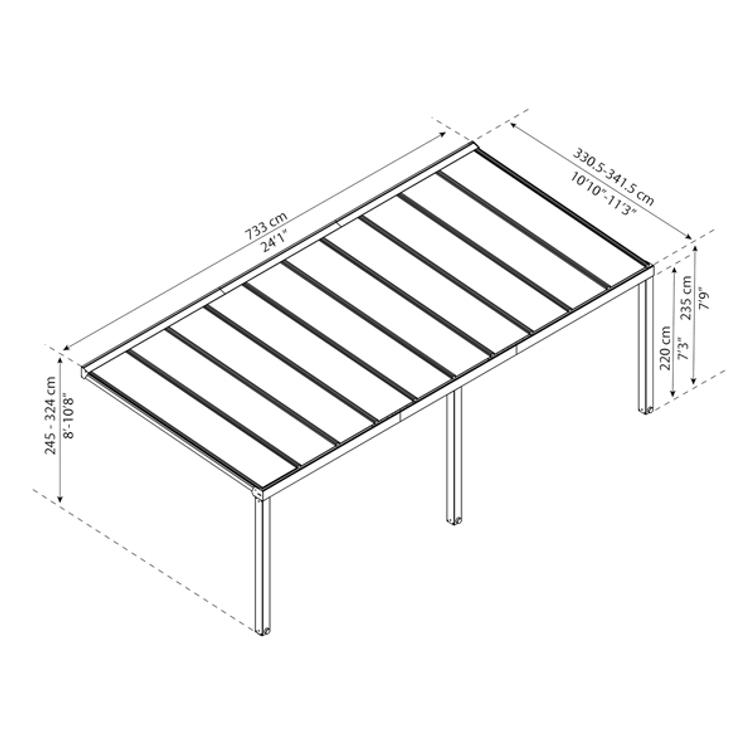 733 cm
24'1"

330.5-341.5 cm
10'10"-11'3"

235 cm
7'9"

220 cm
7'3"

245 - 324 cm
8'-10'8"