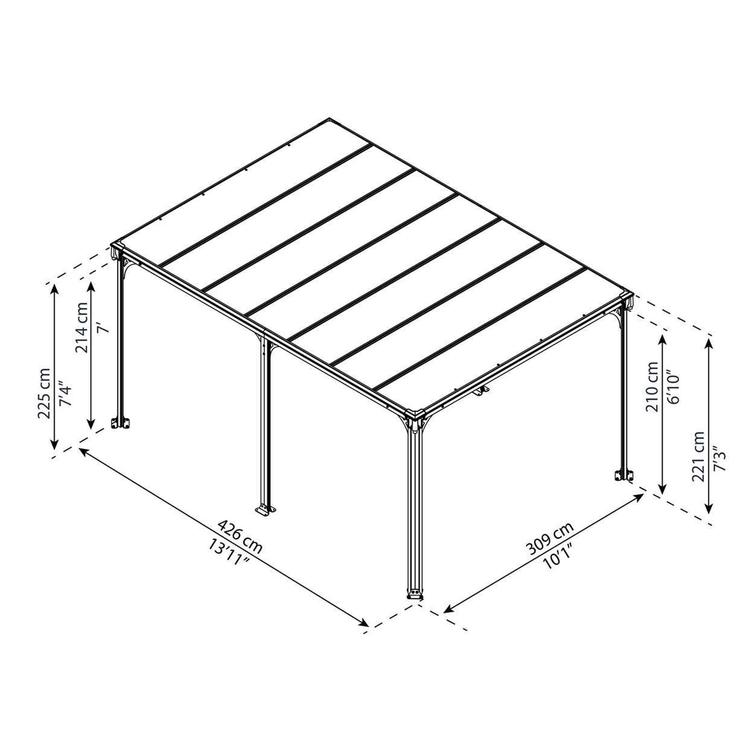 225 cm
7'4"

214 cm
7'

426 cm
13'11"

309 cm
10'1"

210 cm
6'10"

221 cm
7'3"